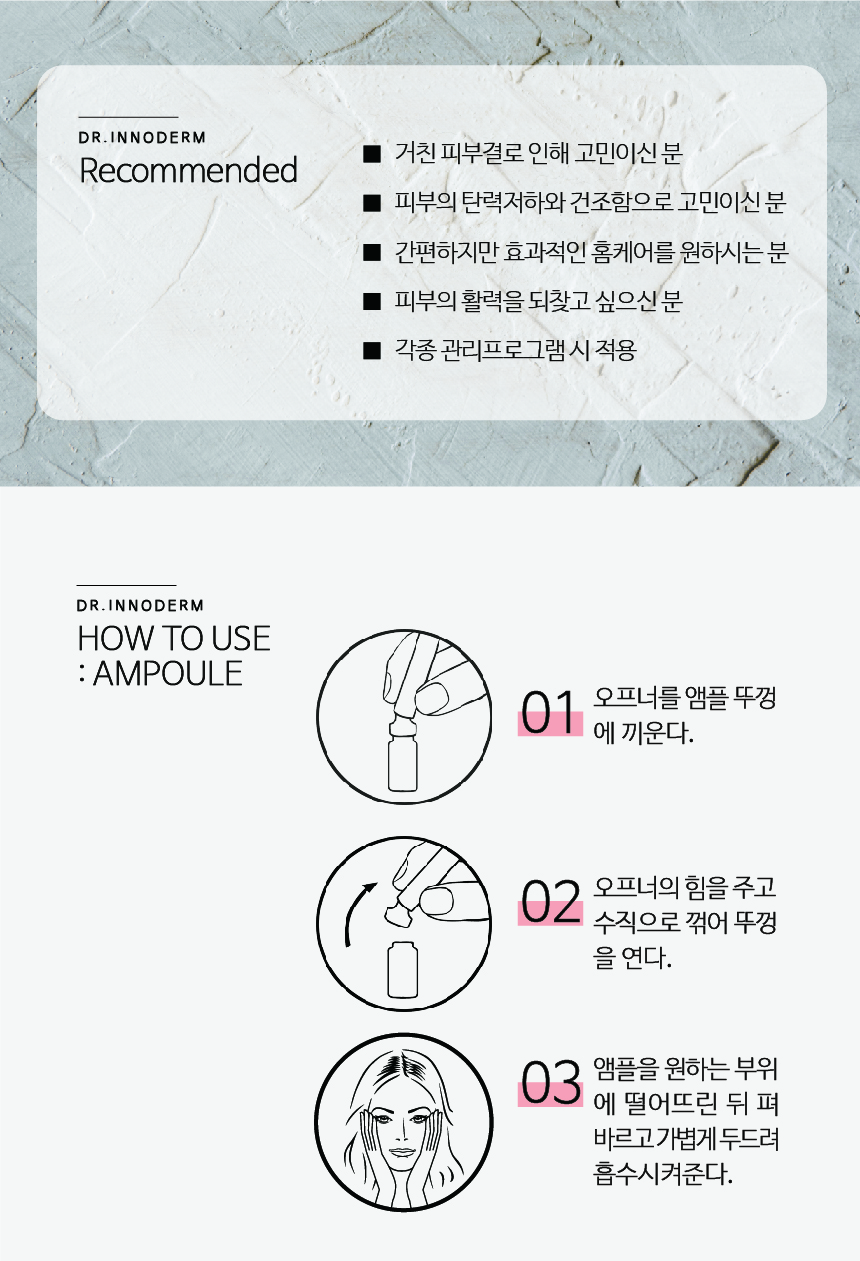 DR.INNODERM
Recommended

■ 거친 피부결로 인해 고민이신 분
■ 피부의 탄력저하와 건조함으로 고민이신 분
■ 간편하지만 효과적인 홈케어를 원하시는 분
■ 피부의 활력을 되찾고 싶으신 분
■ 각종 관리프로그램 시 적용

DR.INNODERM
HOW TO USE
: AMPOULE

01 오프너를 앰플 뚜껑에 끼운다.

02 오프너의 힘을 주고 수직으로 꺾어 뚜껑을 연다.

03 앰플을 원하는 부위에 떨어뜨린 뒤 펴 바르고 가볍게 두드려 흡수시켜준다.