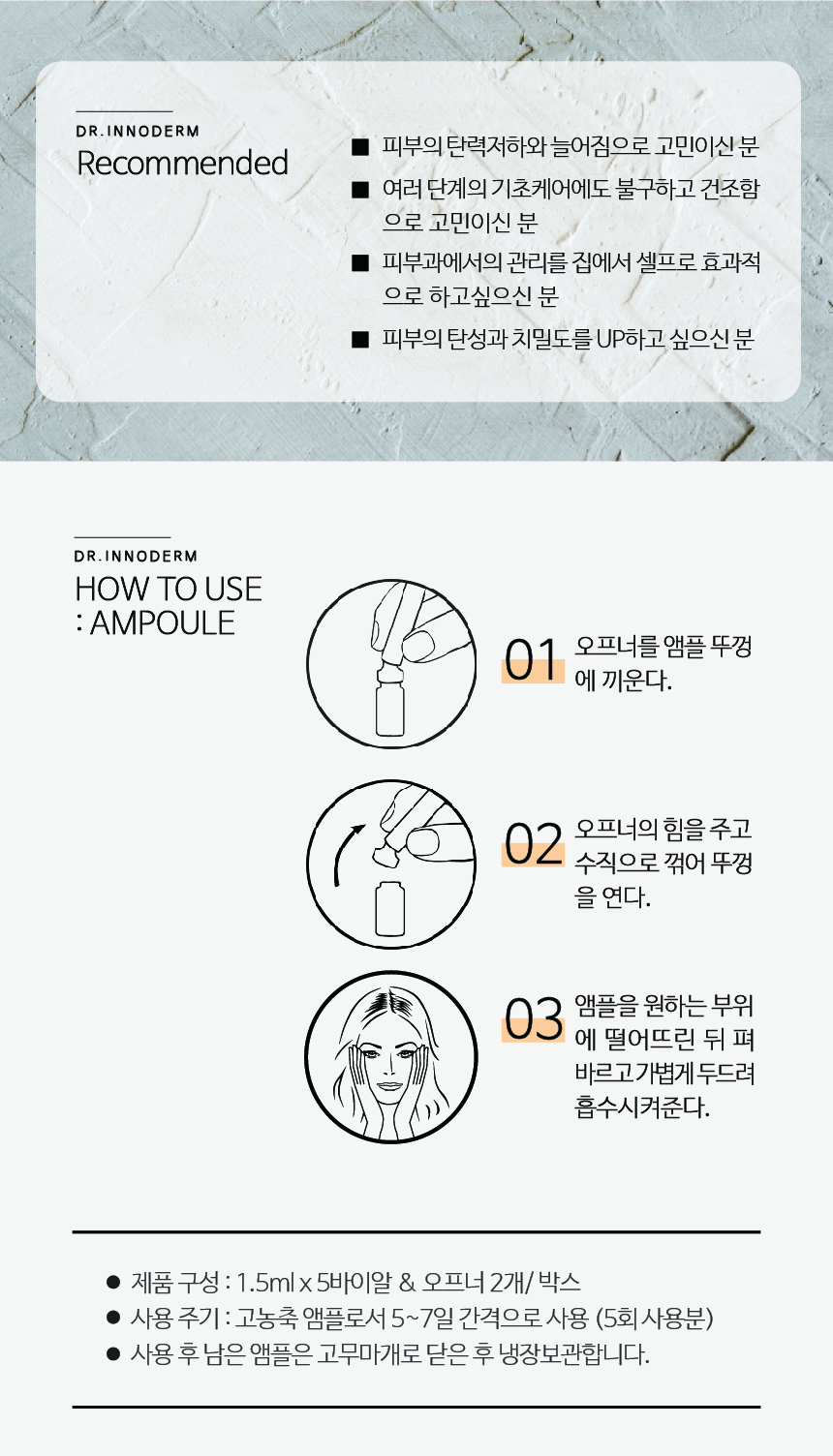 DR.INNODERM
Recommended

■ 피부의 탄력저하와 늘어짐으로 고민이신 분
■ 여러 단계의 기초케어에도 불구하고 건조함으로 고민이신 분
■ 피부과에서의 관리를 집에서 셀프로 효과적으로 하고싶으신 분
■ 피부의 탄성과 치밀도를 UP하고 싶으신 분

DR.INNODERM
HOW TO USE
: AMPOULE

01 오프너를 앰플 뚜껑에 끼운다.

02 오프너의 힘을 주고 수직으로 꺾어 뚜껑을 연다.

03 앰플을 원하는 부위에 떨어뜨린 뒤 펴 바르고 가볍게 두드려 흡수시켜준다.

● 제품 구성 : 1.5ml x 5바이알 & 오프너 2개/ 박스
● 사용 주기 : 고농축 앰플로서 5~7일 간격으로 사용 (5회 사용분)
● 사용 후 남은 앰플은 고무마개로 닫은 후 냉장보관합니다.